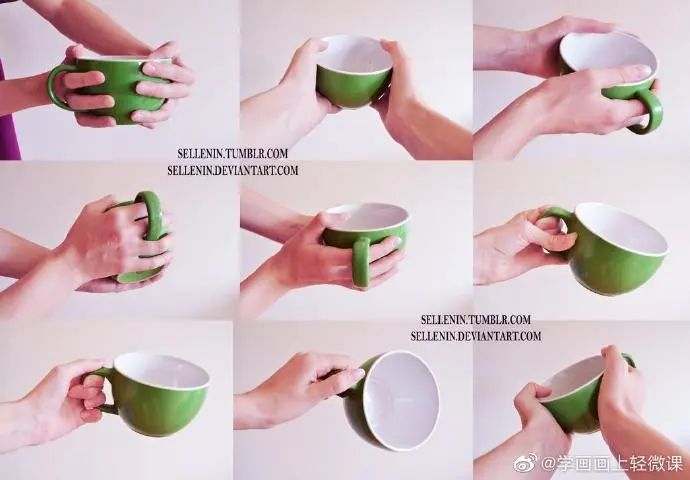 SELLENIN.TUMBLR.COM
SELLENIN.DEVIANTART.COM

SELLENIN.TUMBLR.COM
SELLENIN.DEVIANTART.COM

@学画画上轻微课